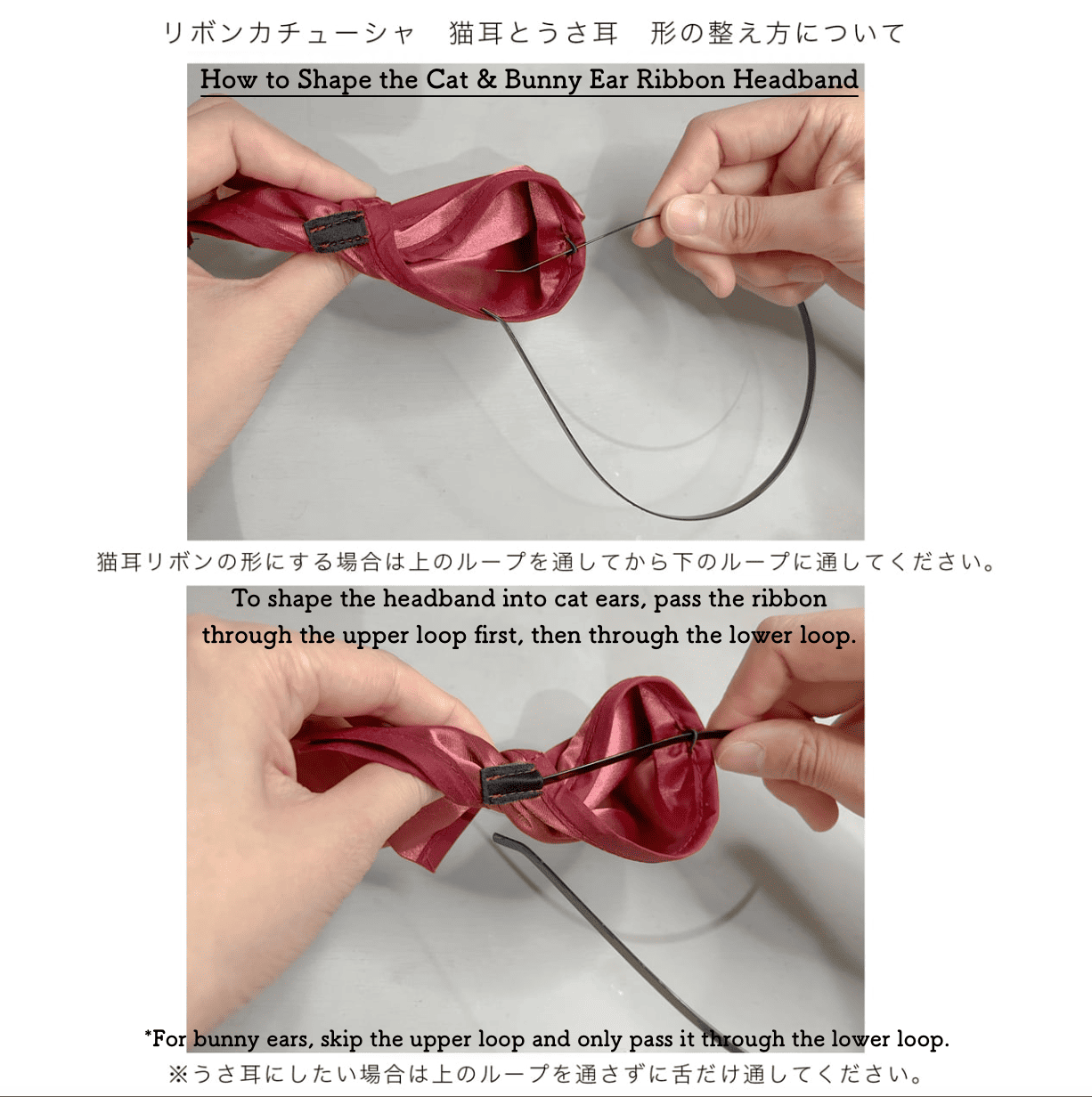 リボンカチューシャ　猫耳とうさ耳　形の整え方について

How to Shape the Cat & Bunny Ear Ribbon Headband

猫耳リボンの形にする場合は上のループを通してから下のループに通してください。

To shape the headband into cat ears, pass the ribbon through the upper loop first, then through the lower loop.

*For bunny ears, skip the upper loop and only pass it through the lower loop.

※うさ耳にしたい場合は上のループを通さずに舌だけ通してください。